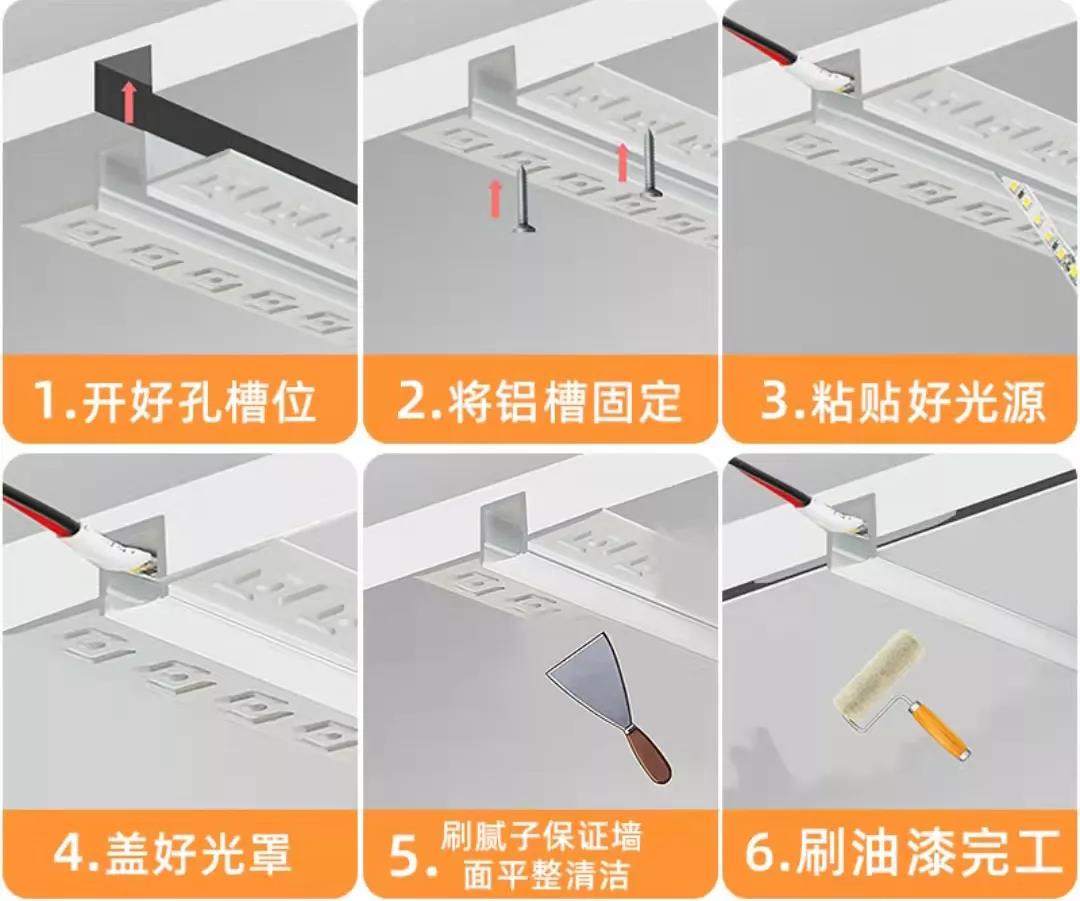 1.开好孔槽位

2.将铝槽固定

3.粘贴好光源

4.盖好光罩

5.刷腻子保证墙面平整清洁

6.刷油漆完工